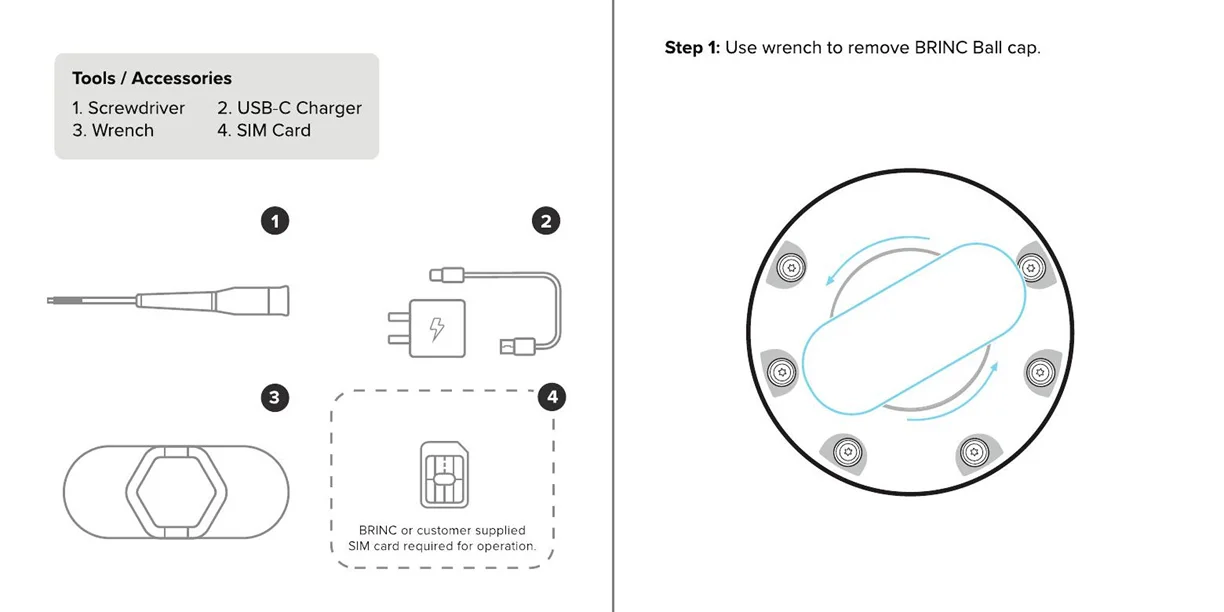 Tools / Accessories
1. Screwdriver
2. USB-C Charger
3. Wrench
4. SIM Card

1

2

3

4

BRINC or customer supplied SIM card required for operation.

Step 1: Use wrench to remove BRINC Ball cap.